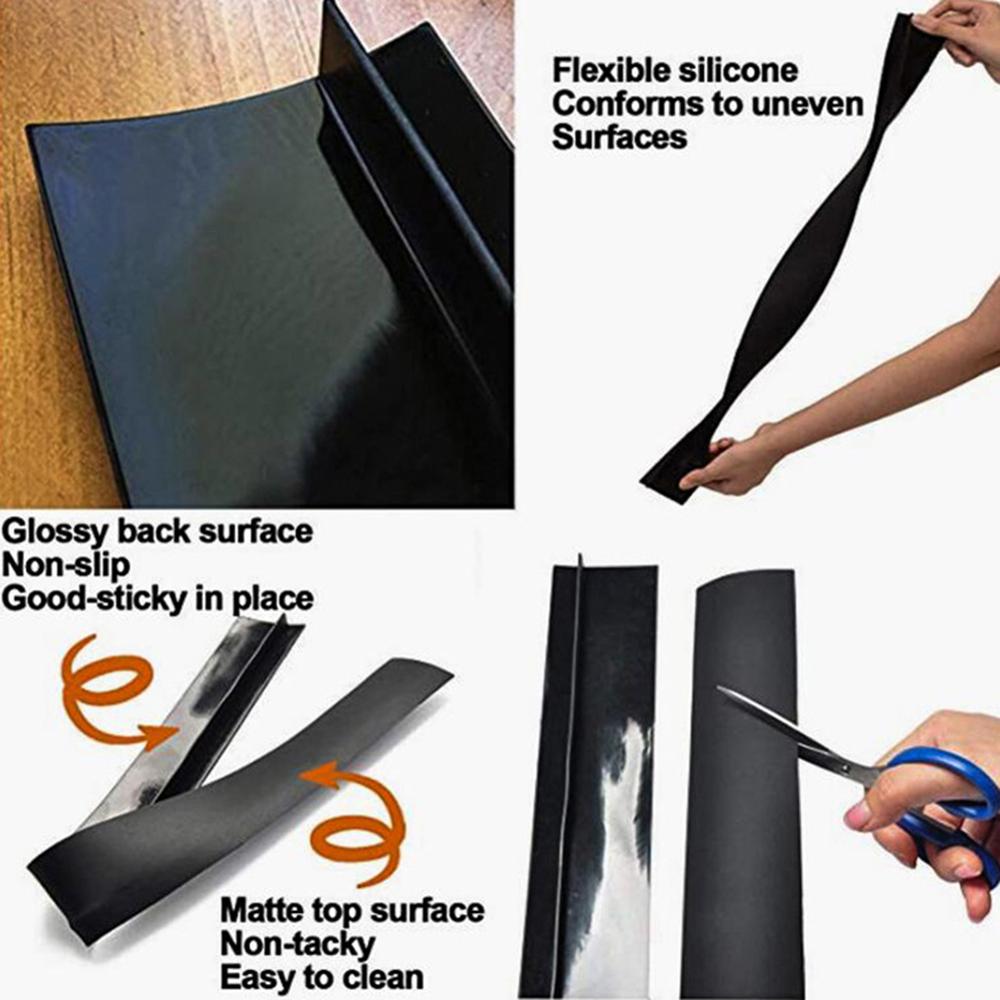 Flexible silicone
Conforms to uneven
Surfaces

Glossy back surface
Non-slip
Good-sticky in place

Matte top surface
Non-tacky
Easy to clean